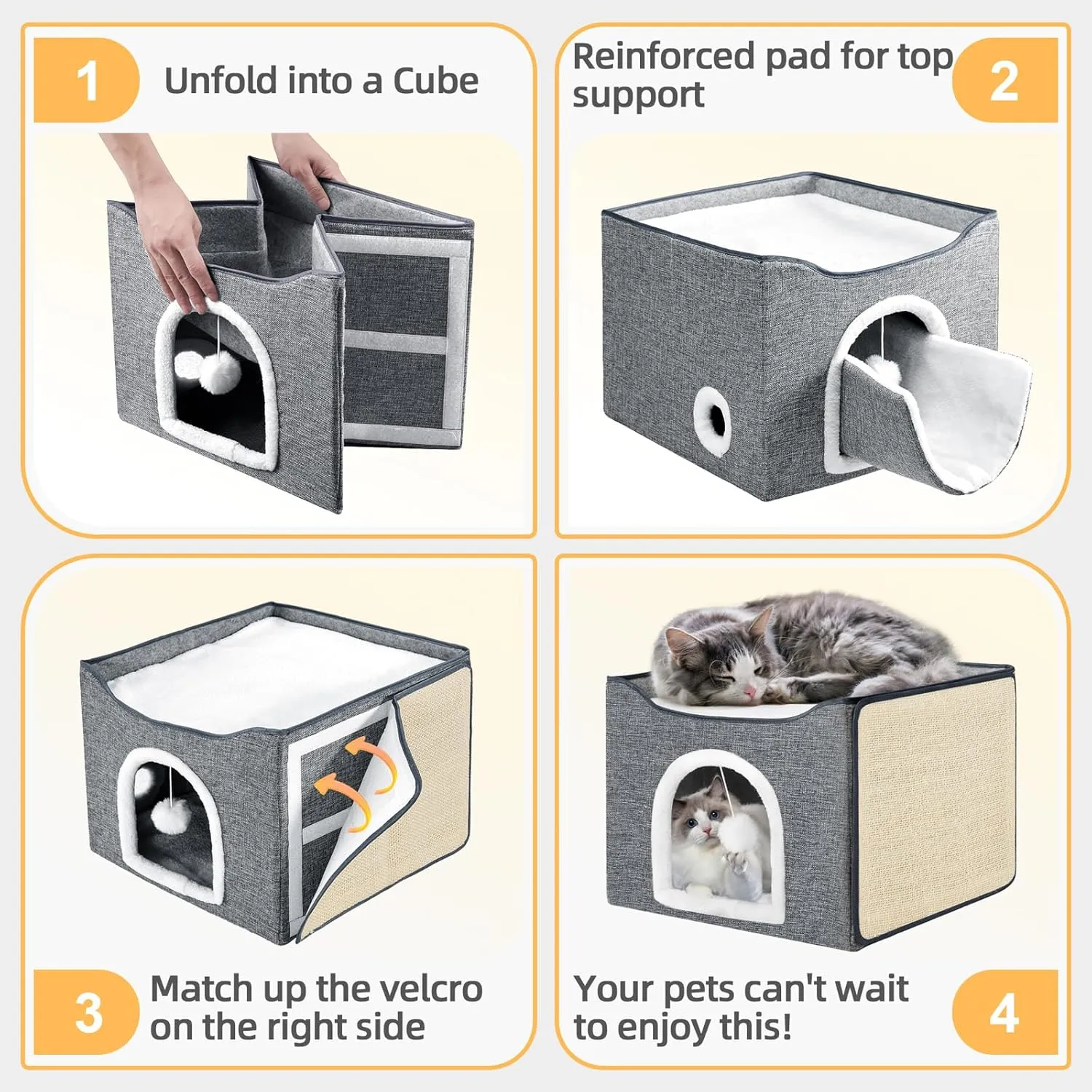 1 Unfold into a Cube

Reinforced pad for top support 2

3 Match up the velcro on the right side

Your pets can't wait to enjoy this! 4